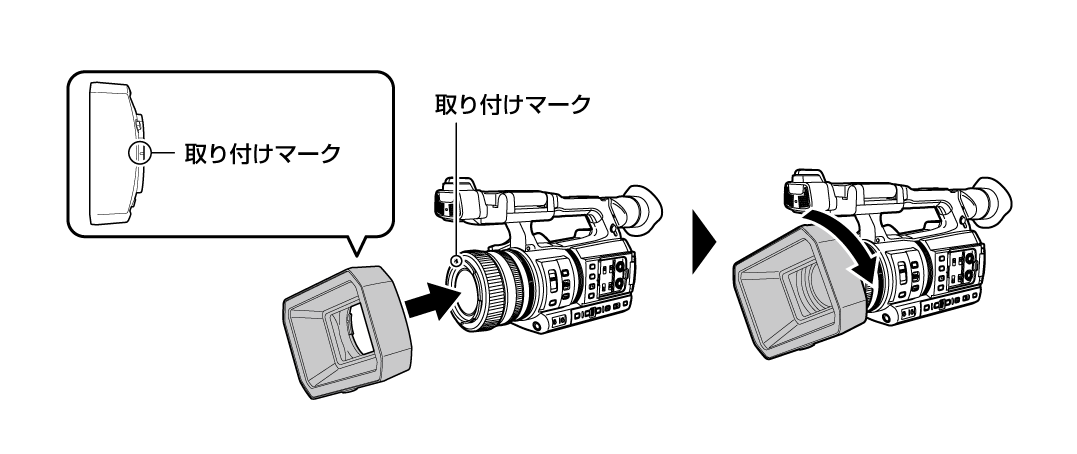 取り付けマーク

取り付けマーク