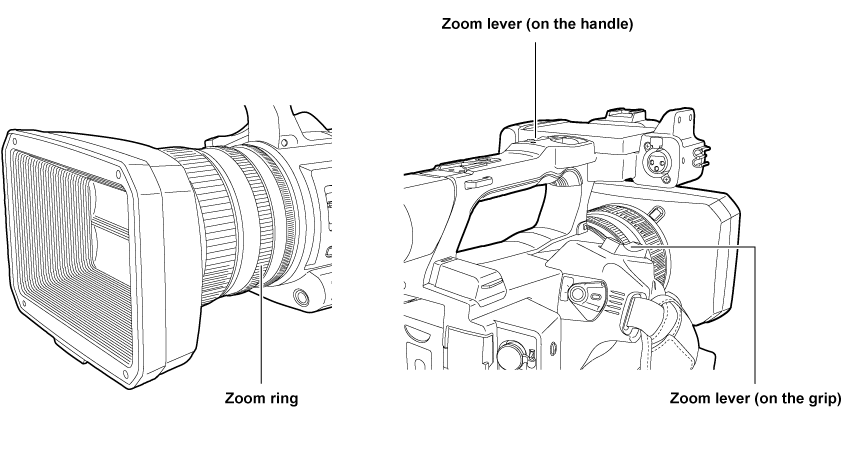 Zoom lever (on the handle)

Zoom ring

Zoom lever (on the grip)