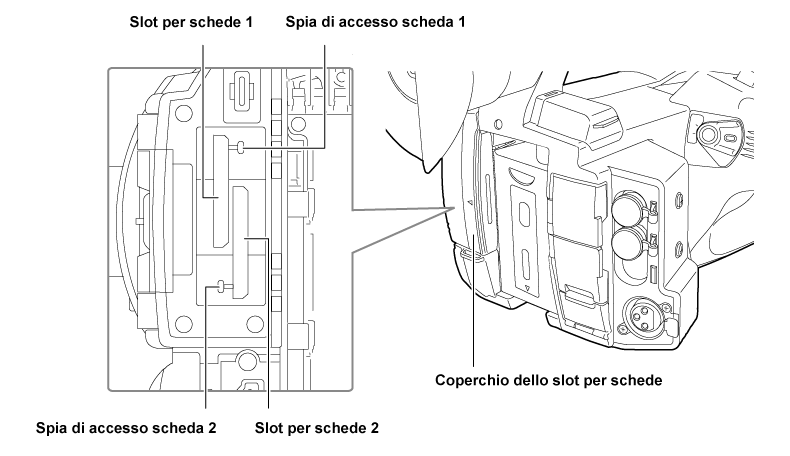 Slot per schede 1
Spia di accesso scheda 1

Coperchio dello slot per schede

Spia di accesso scheda 2
Slot per schede 2