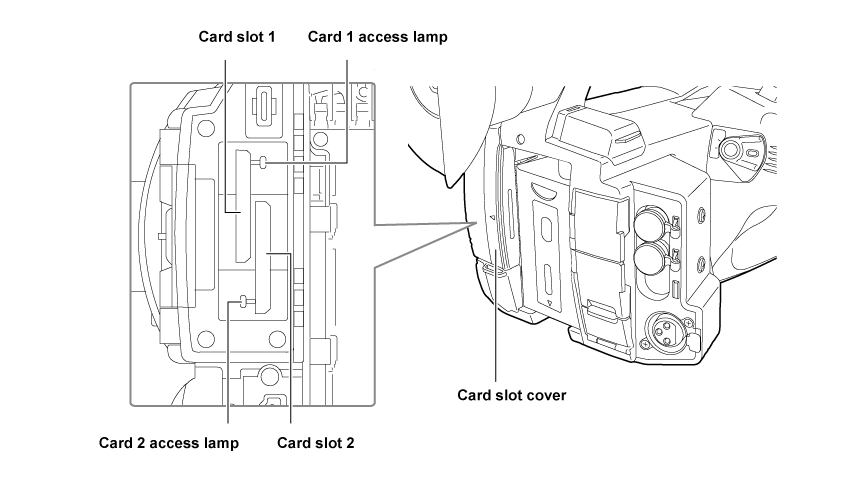 Card slot 1
Card 1 access lamp
Card slot cover
Card 2 access lamp
Card slot 2