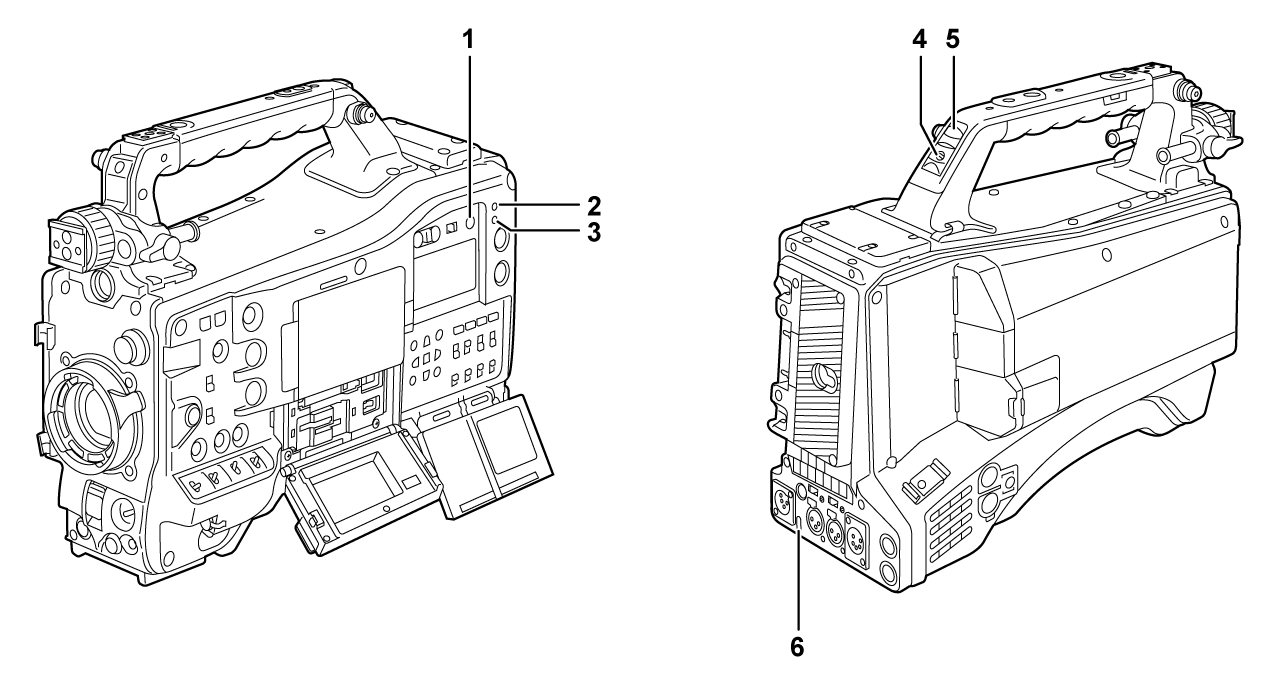 1
2
3
4
5
6