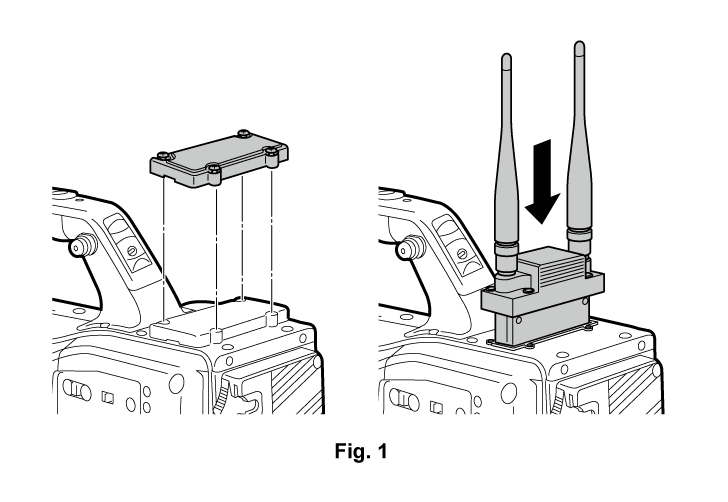 Fig. 1