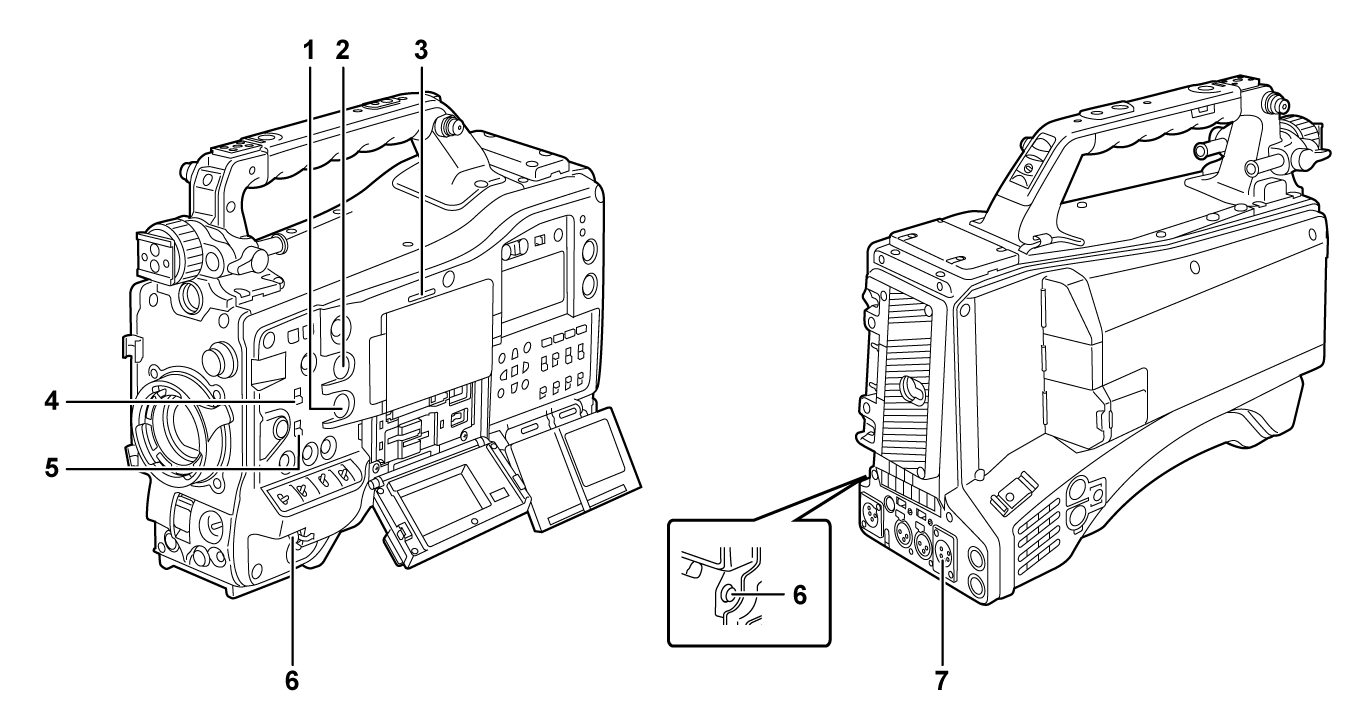 1
2
3
4
5
6
6
7