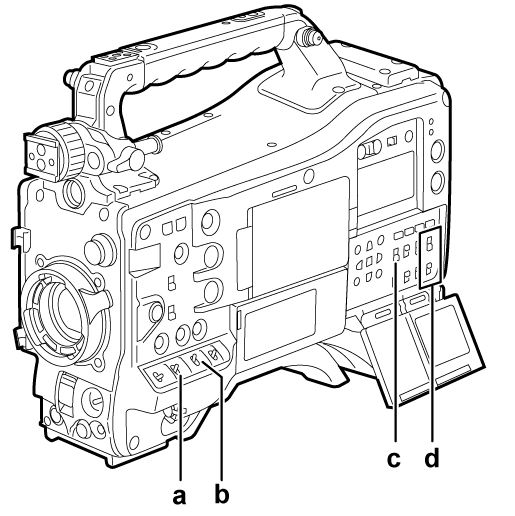 a b c d