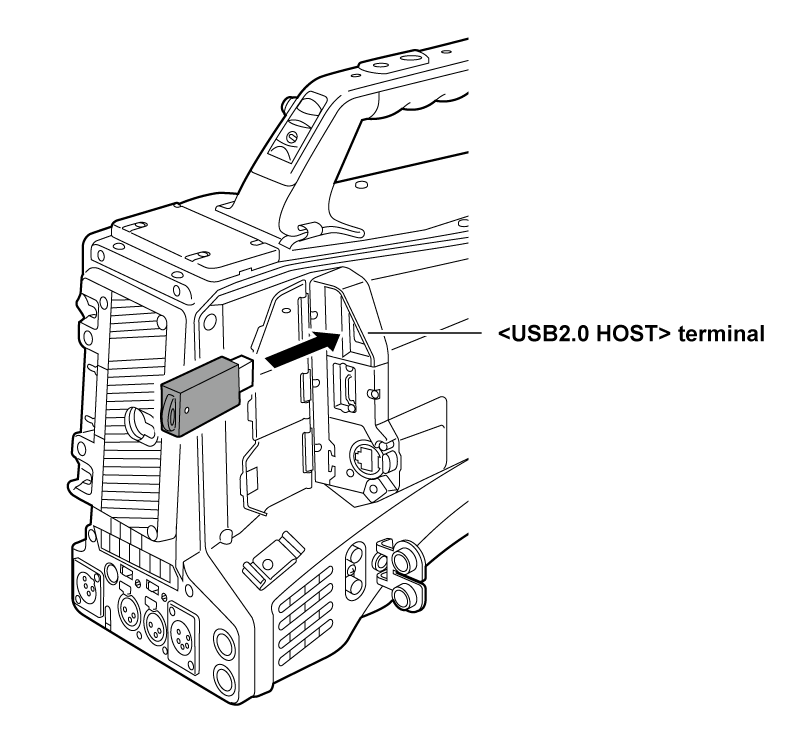 <USB2.0 HOST> terminal