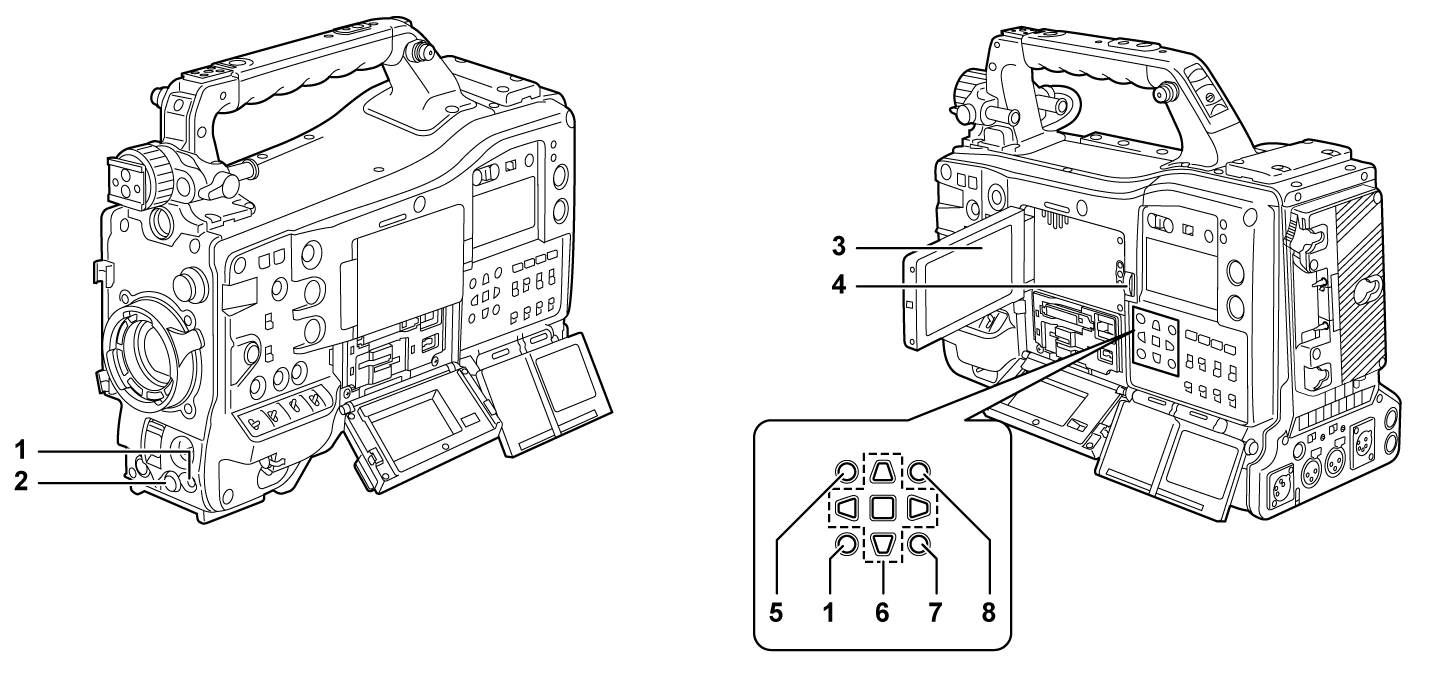 1
2
3
4
5
1
6
7
8