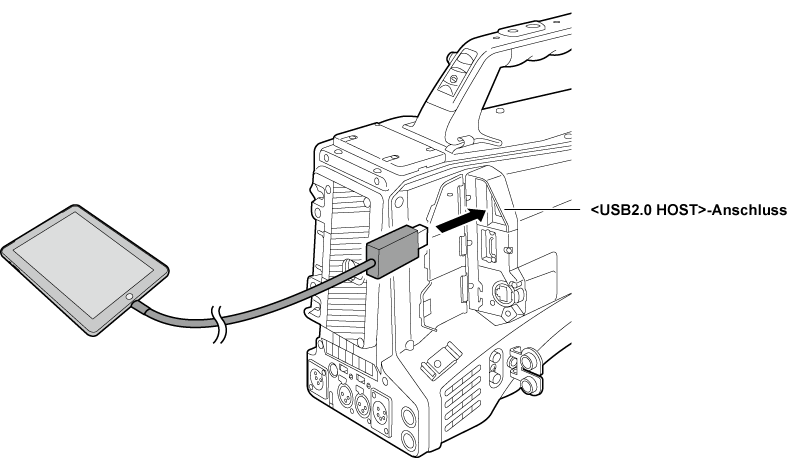 <USB2.0 HOST>-Anschluss