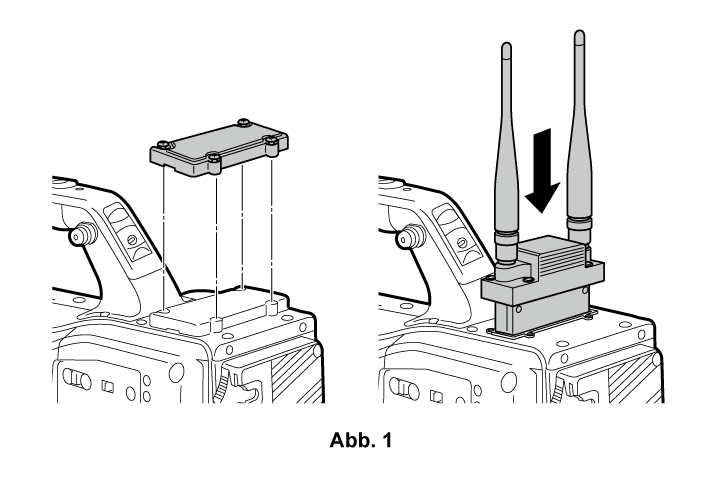 Abb. 1