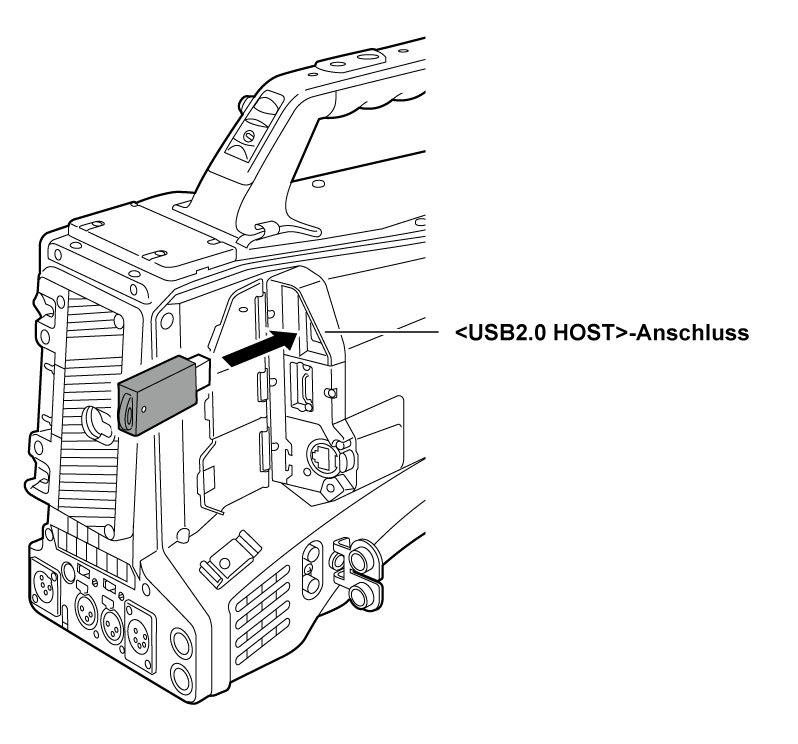 <USB2.0 HOST>-Anschluss