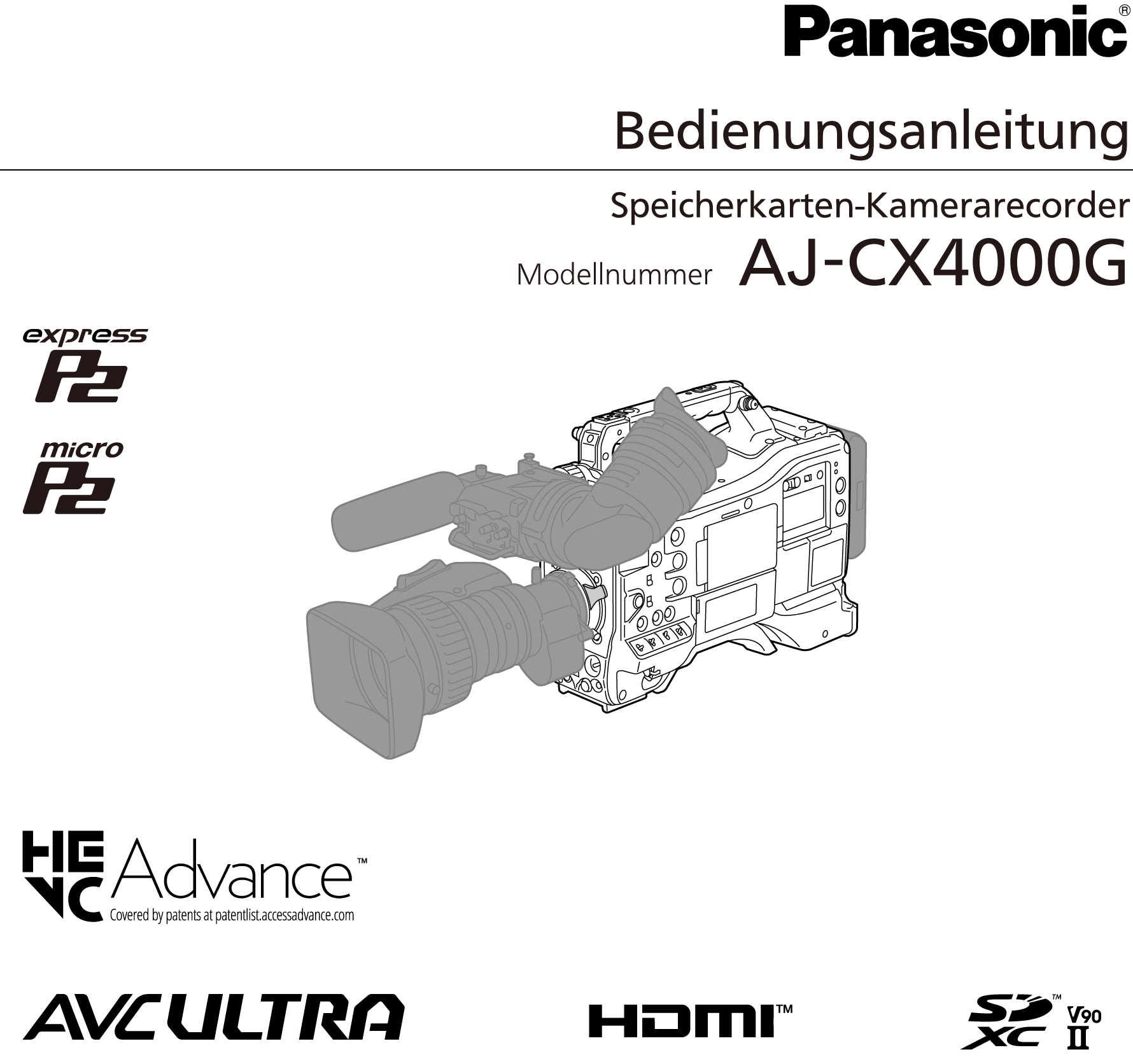 Panasonic®

Bedienungsanleitung

Speicherkarten-Kamerarecorder

Modellnummer AJ-CX4000G

express P2

micro P2

HEVC Advance™
Covered by patents at patentlist.accessadvance.com

AVC ULTRA

HDMI™

SD XC™ V90 II