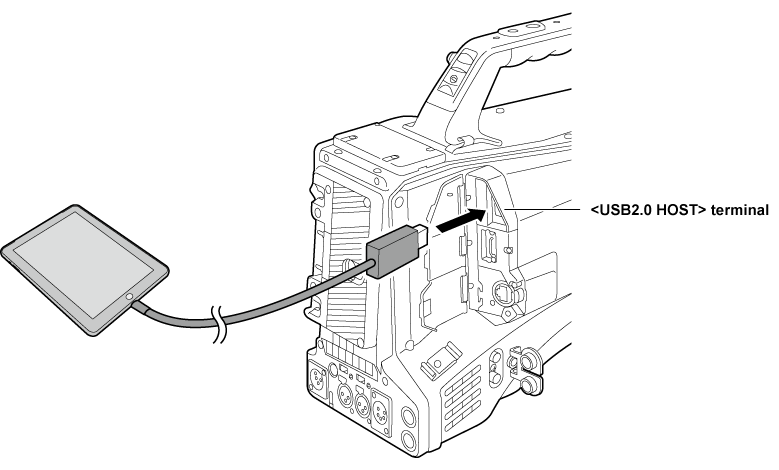 <USB2.0 HOST> terminal