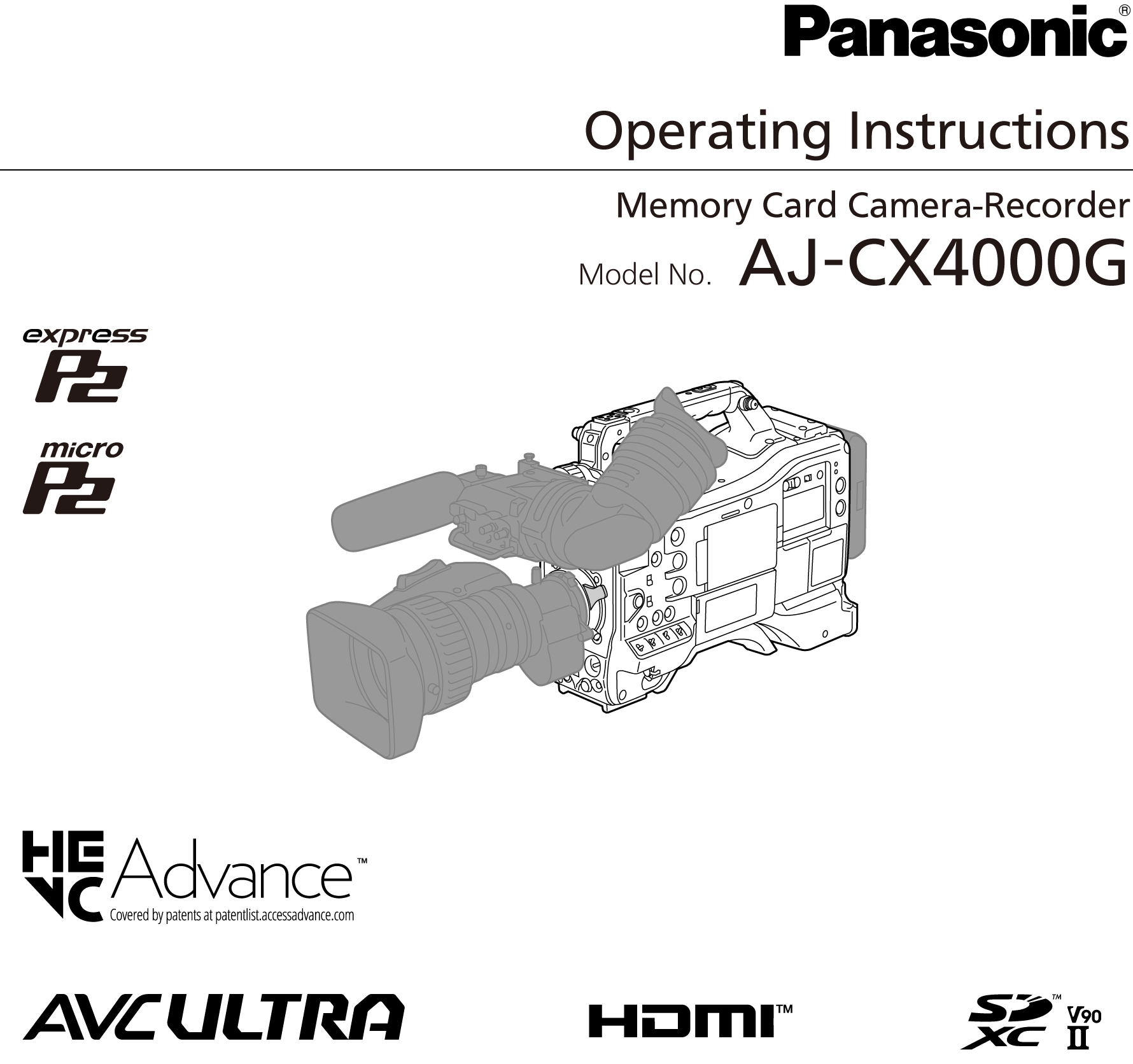 Panasonic®

Operating Instructions

Memory Card Camera-Recorder

Model No. AJ-CX4000G

express P2

micro P2

HEVC Advance™
Covered by patents at patentlist.accessadvance.com

AVC ULTRA

HDMI™

SD XC™ V90 II