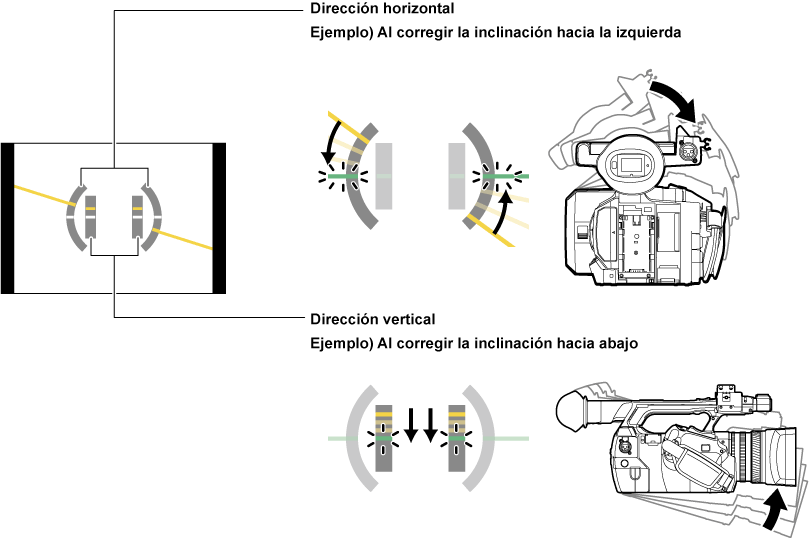 Dirección horizontal

Ejemplo) Al corregir la inclinación hacia la izquierda

Dirección vertical

Ejemplo) Al corregir la inclinación hacia abajo