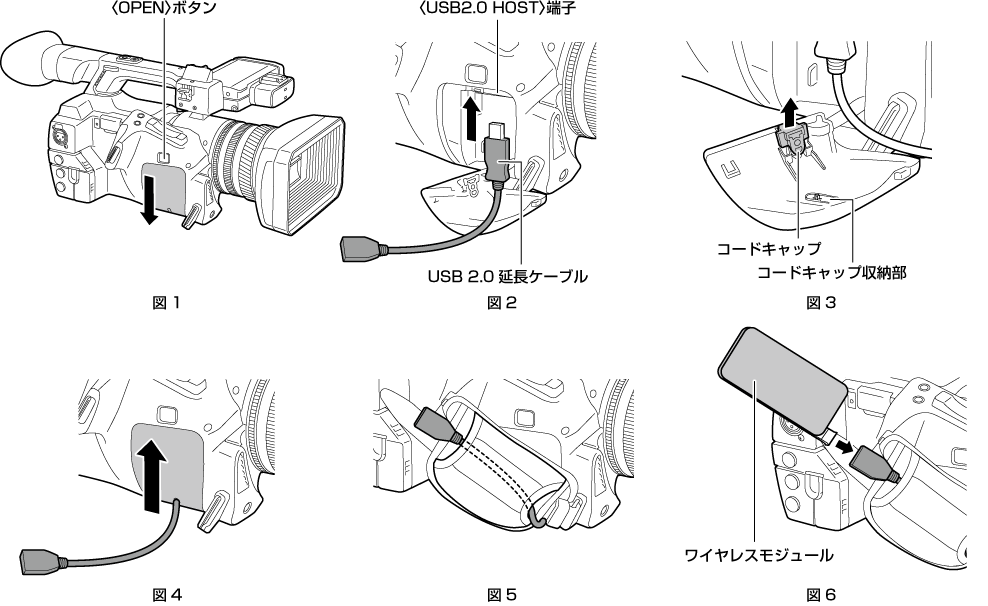 〈OPEN〉ボタン

図 1

〈USB2.0 HOST〉端子

USB 2.0 延長ケーブル

図 2

コードキャップ

コードキャップ収納部

図 3

図 4

図 5

ワイヤレスモジュール

図 6