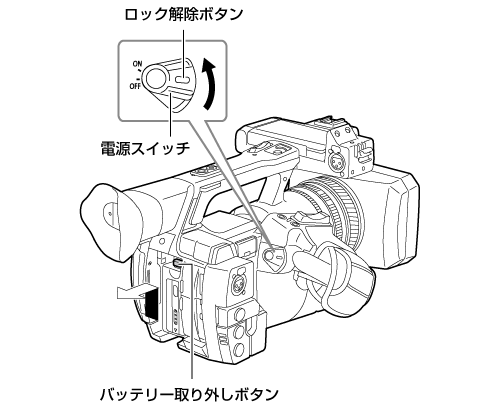 ロック解除ボタン

ON

OFF

電源スイッチ

バッテリー取り外しボタン