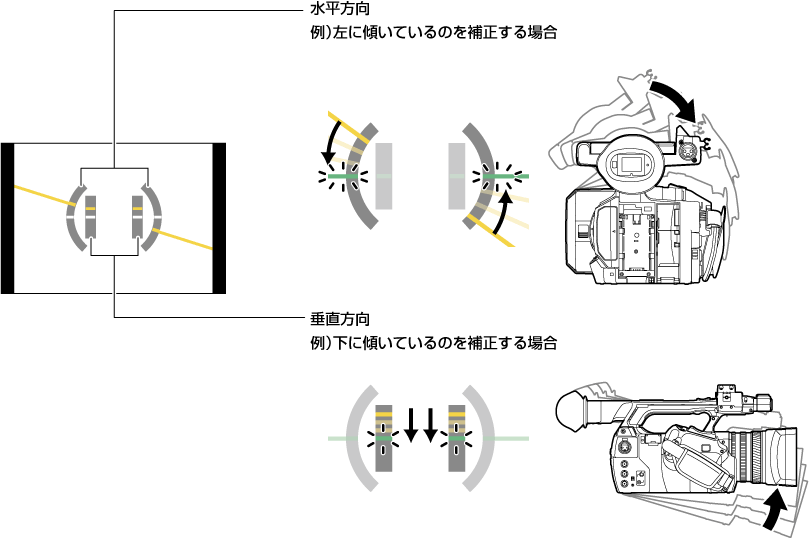 水平方向
例）左に傾いているのを補正する場合

垂直方向
例）下に傾いているのを補正する場合