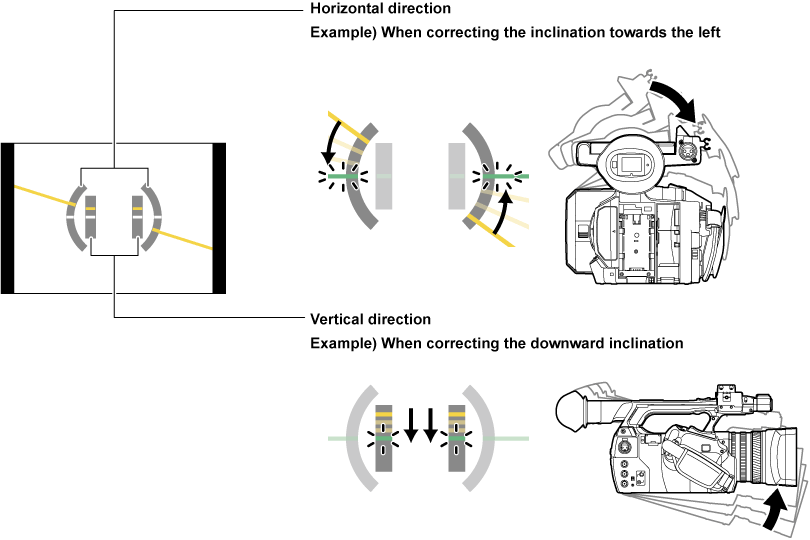 Horizontal direction

Example) When correcting the inclination towards the left

Vertical direction

Example) When correcting the downward inclination