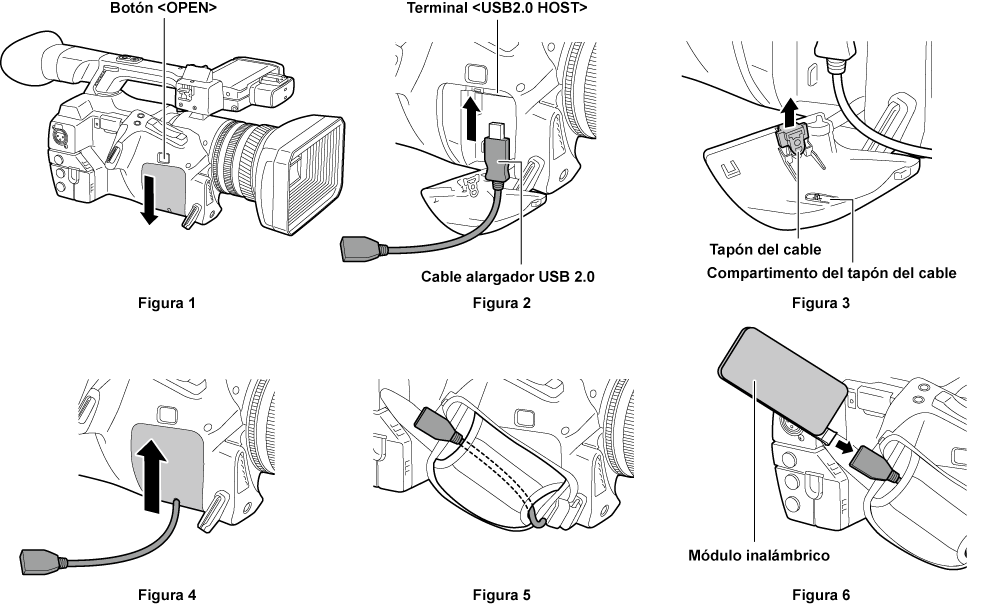 Botón <OPEN>

Figura 1

Terminal <USB2.0 HOST>

Cable alargador USB 2.0

Figura 2

Tapón del cable

Compartimento del tapón del cable

Figura 3

Figura 4

Figura 5

Módulo inalámbrico

Figura 6