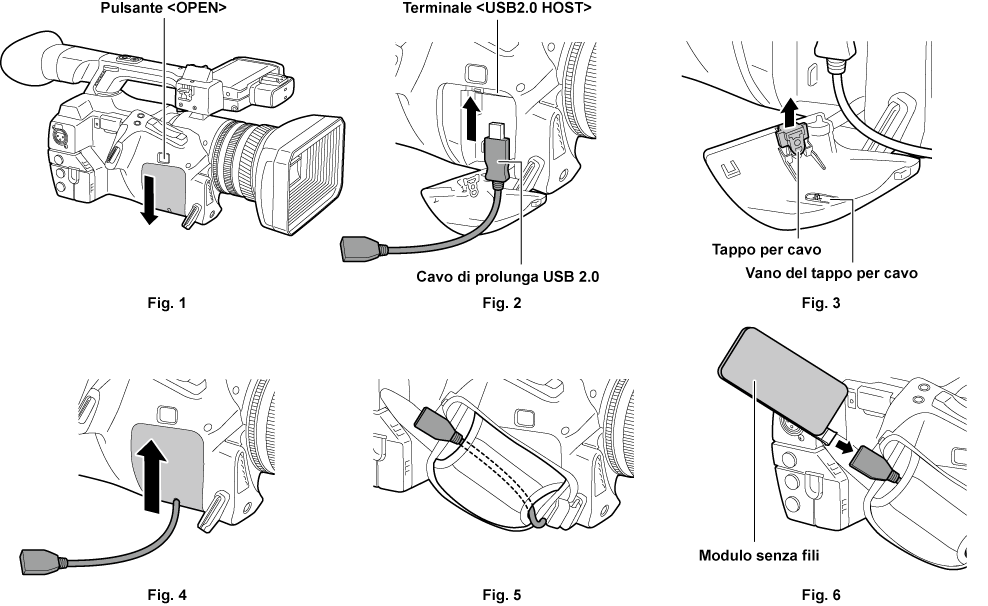 Pulsante <OPEN>

Fig. 1

Terminale <USB2.0 HOST>

Cavo di prolunga USB 2.0

Fig. 2

Tappo per cavo

Vano del tappo per cavo

Fig. 3

Fig. 4

Fig. 5

Modulo senza fili

Fig. 6