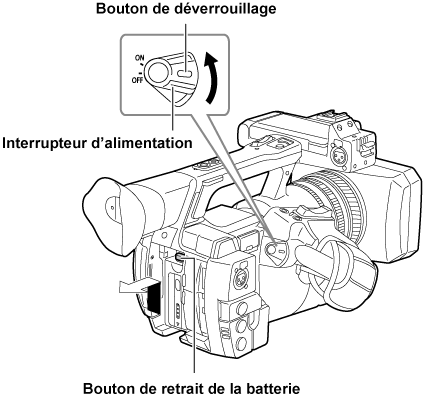 Bouton de déverrouillage

ON

OFF

Interrupteur d'alimentation

Bouton de retrait de la batterie