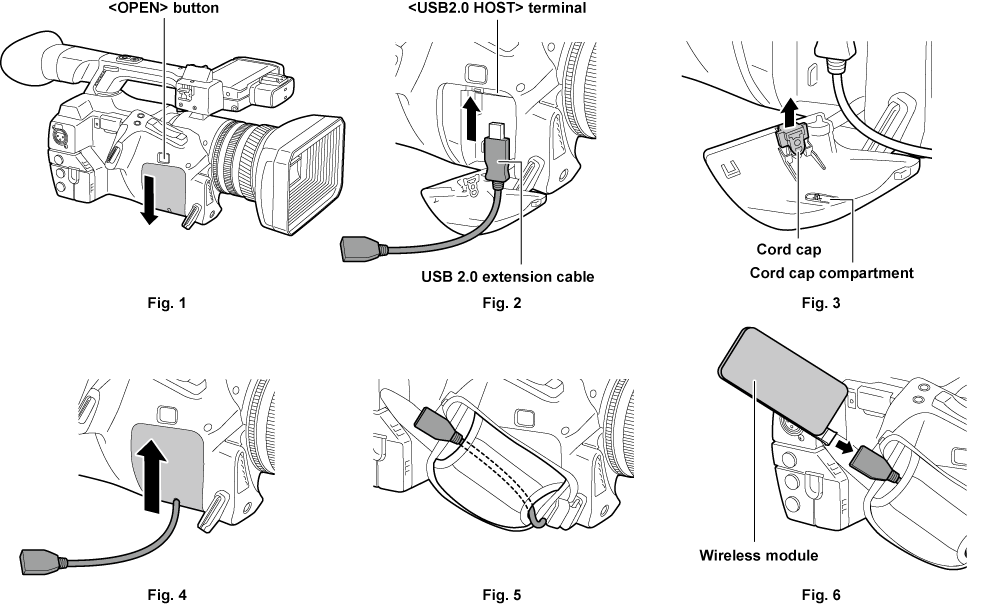 <OPEN> button

Fig. 1

<USB2.0 HOST> terminal

USB 2.0 extension cable

Fig. 2

Cord cap

Cord cap compartment

Fig. 3

Fig. 4

Fig. 5

Wireless module

Fig. 6