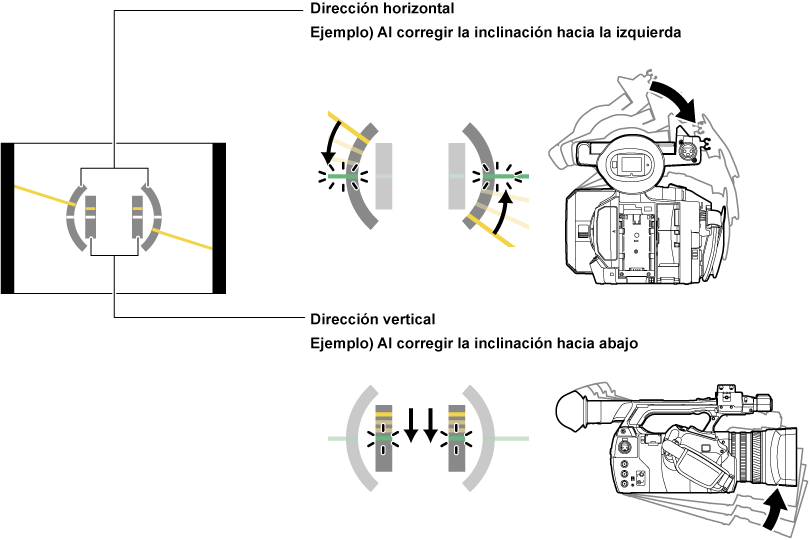 Dirección horizontal

Ejemplo) Al corregir la inclinación hacia la izquierda

Dirección vertical

Ejemplo) Al corregir la inclinación hacia abajo