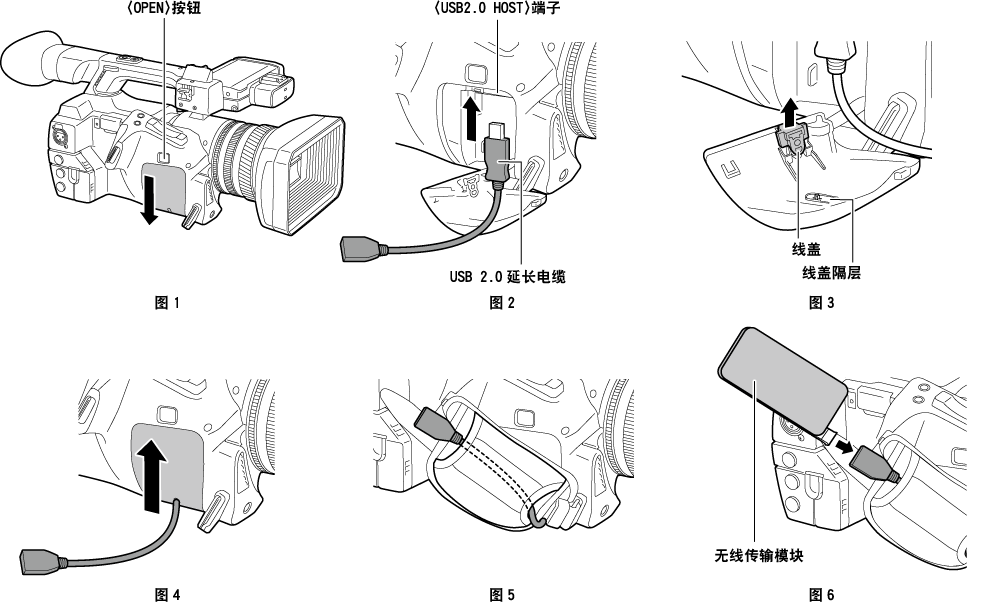 〈OPEN〉按钮

图 1

〈USB2.0 HOST〉端子

USB 2.0 延长电缆

图 2

线盖

线盖隔层

图 3

图 4

图 5

无线传输模块

图 6