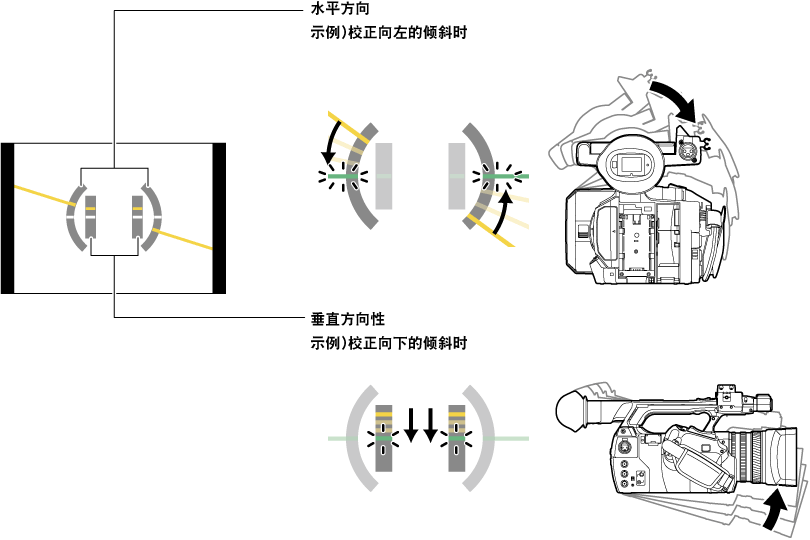 水平方向
示例)校正向左的倾斜时

垂直方向性
示例)校正向下的倾斜时