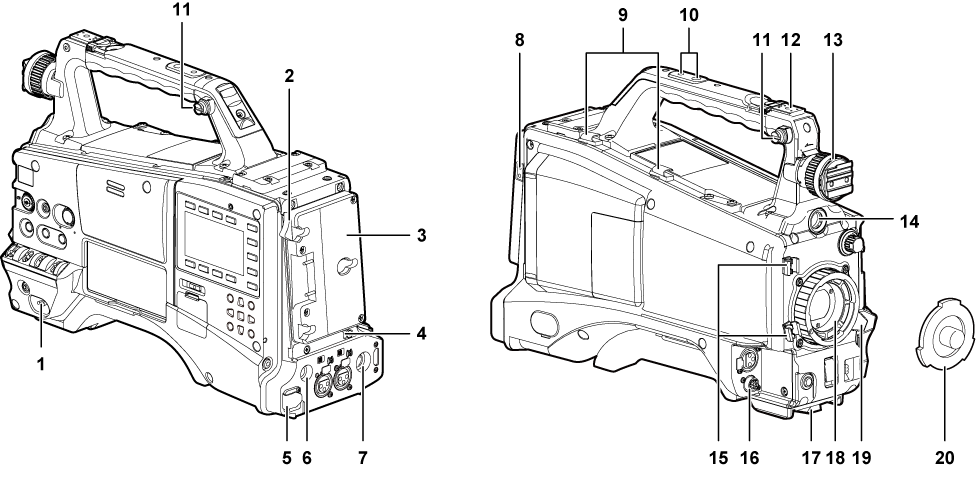 11
2
3
4
1
5 6 7

8 9 10 11 12 13
14
15 16 17 18 19 20