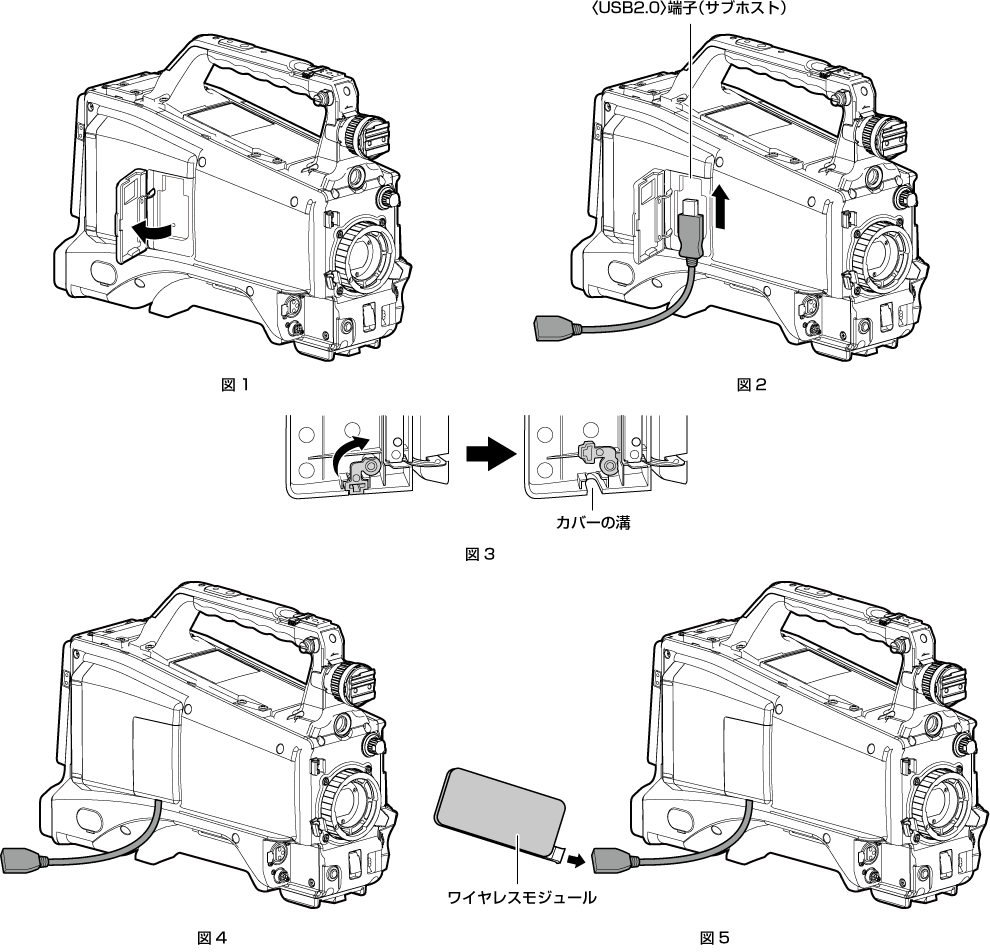 〈USB2.0〉端子(サブホスト)

図 1

図 2

カバーの溝

図 3

ワイヤレスモジュール

図 4

図 5