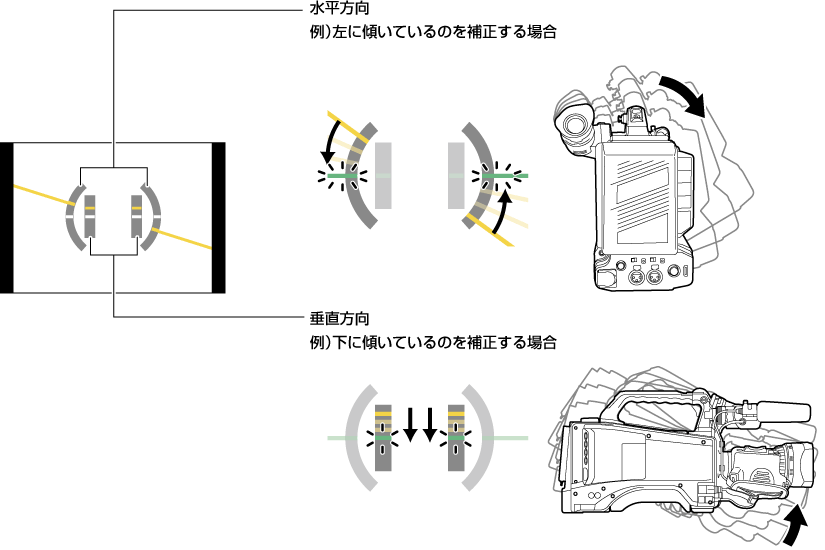 水平方向
例）左に傾いているのを補正する場合

垂直方向
例）下に傾いているのを補正する場合