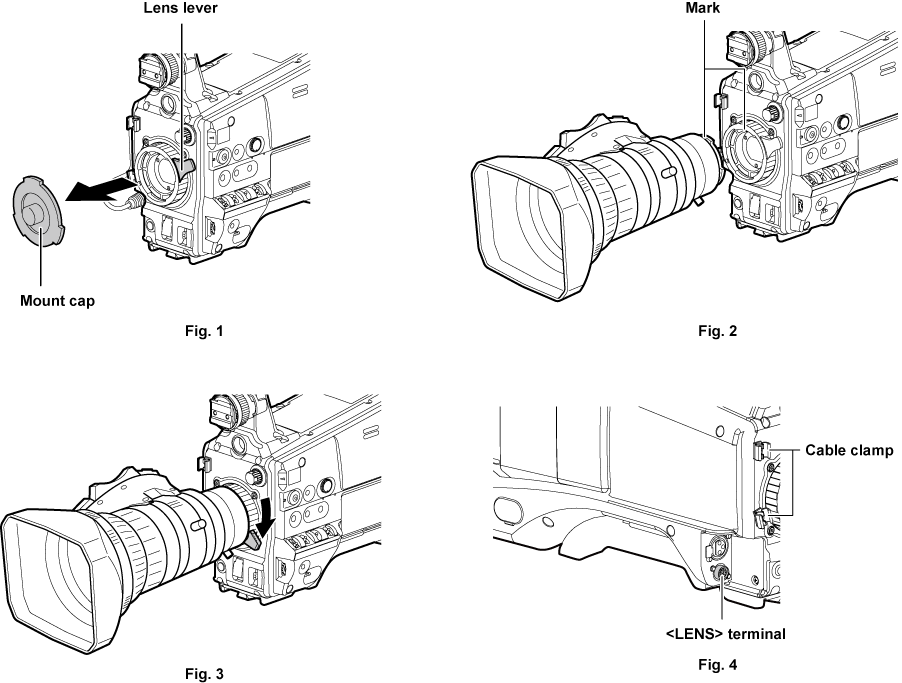 Lens lever

Mount cap

Fig. 1

Mark

Fig. 2

Fig. 3

Cable clamp

<LENS> terminal

Fig. 4