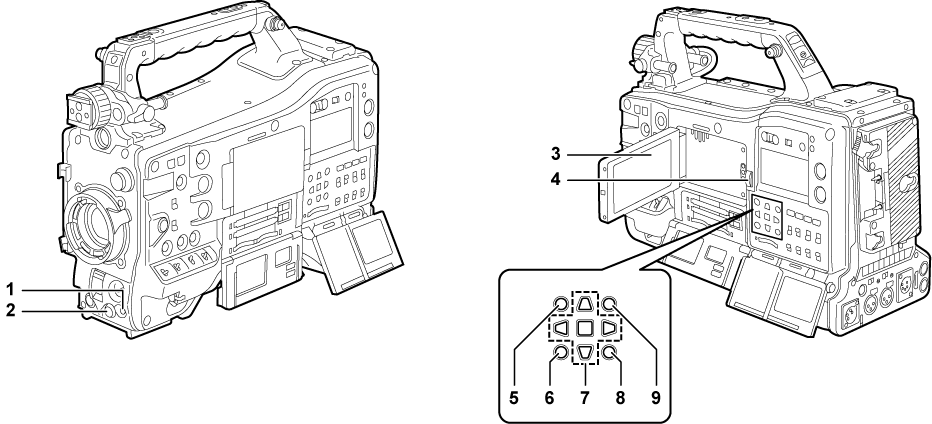 1
2
3
4
5
6
7
8
9