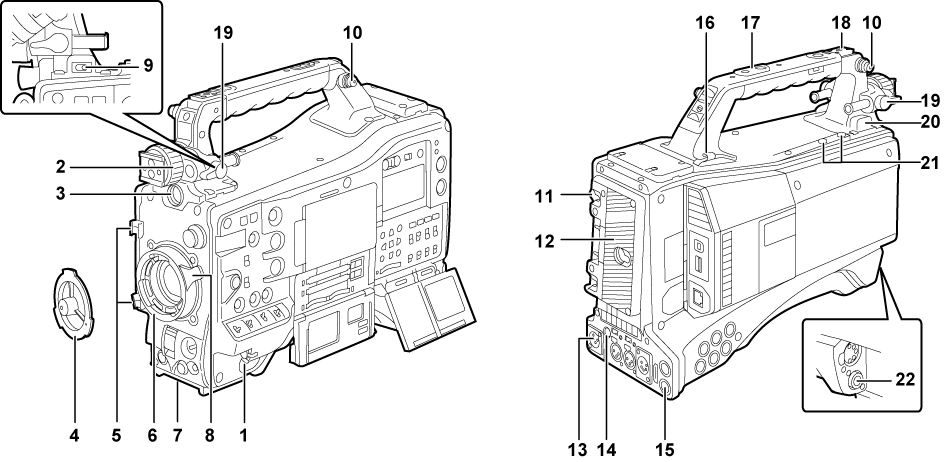 9
19
10
2
3
4
5
6
7
8
1
16
17
18
10
19
20
21
11
12
13
14
15
22