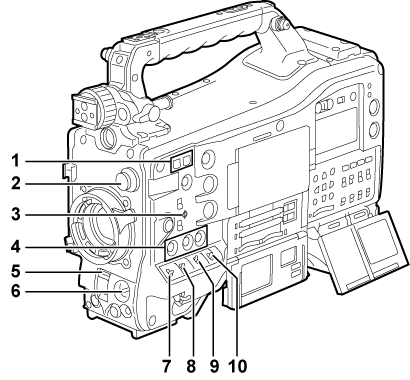 1
2
3
4
5
6
7
8
9
10