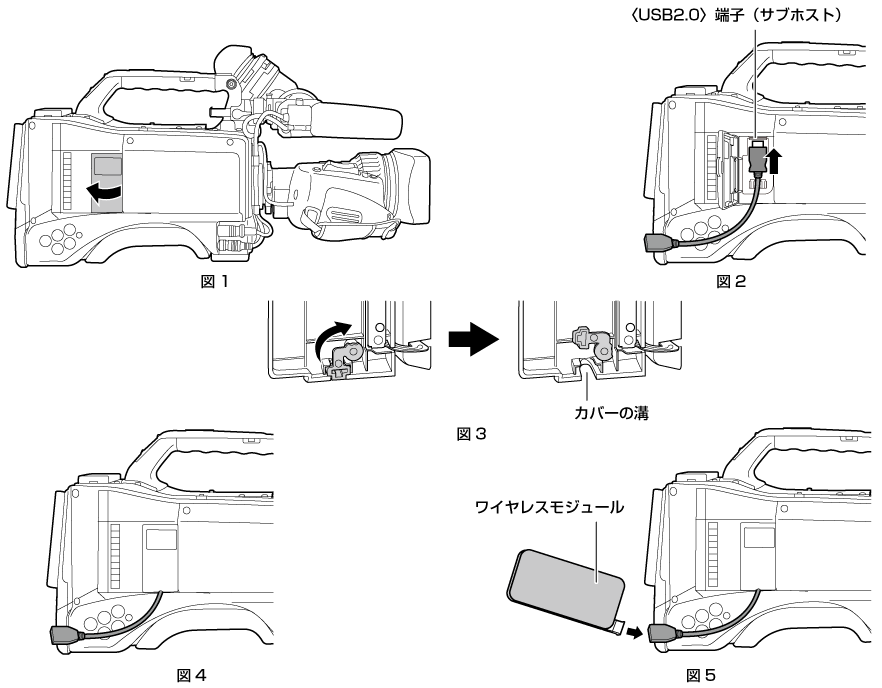 〈USB2.0〉端子（サブホスト）

図 1

図 2

カバーの溝

図 3

ワイヤレスモジュール

図 4

図 5