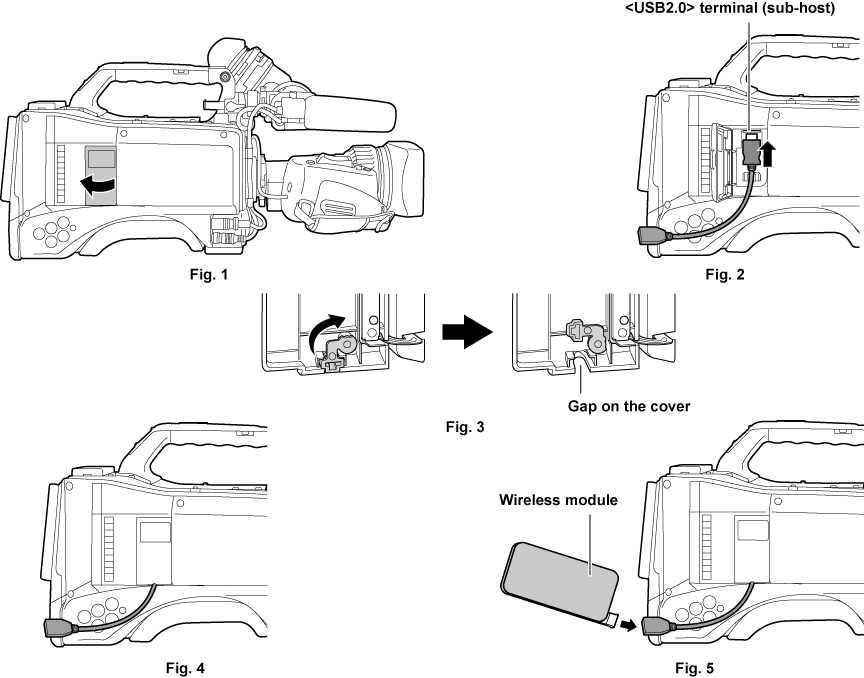 <USB2.0> terminal (sub-host)

Fig. 1

Fig. 2

Gap on the cover

Fig. 3

Wireless module

Fig. 4

Fig. 5