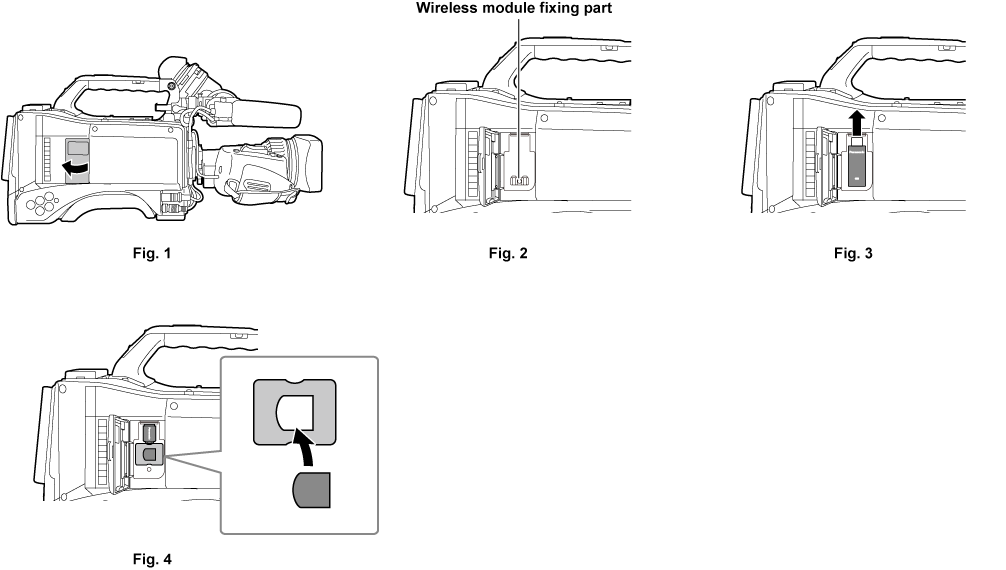 Wireless module fixing part

Fig. 1

Fig. 2

Fig. 3

Fig. 4