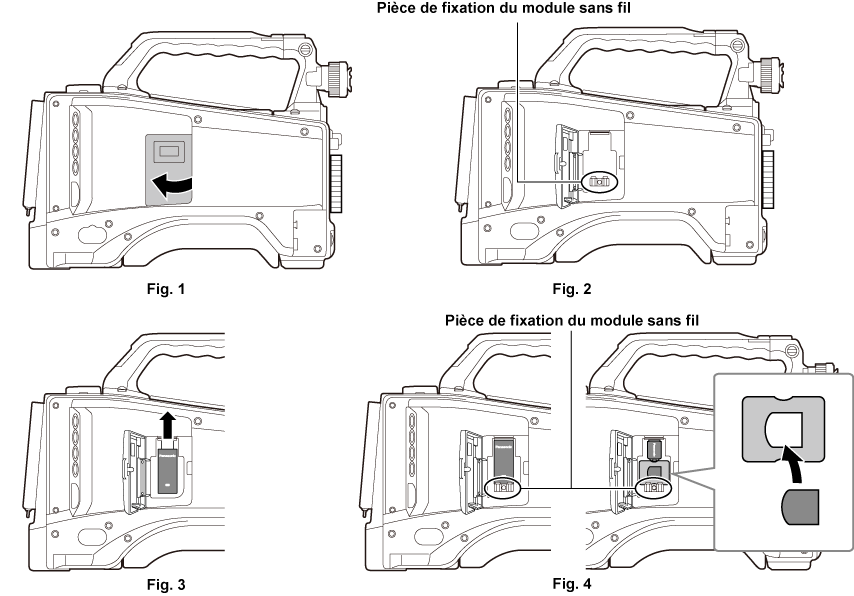 Pièce de fixation du module sans fil

Fig. 1

Fig. 2

Pièce de fixation du module sans fil

Fig. 3

Fig. 4