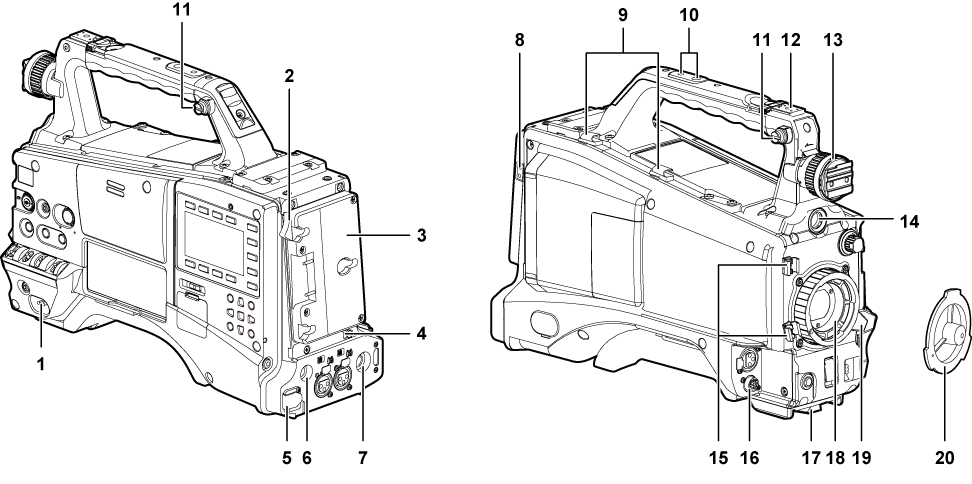 11
2
3
4
1
5
6
7
8
9
10
11
12
13
14
15
16
17
18
19
20