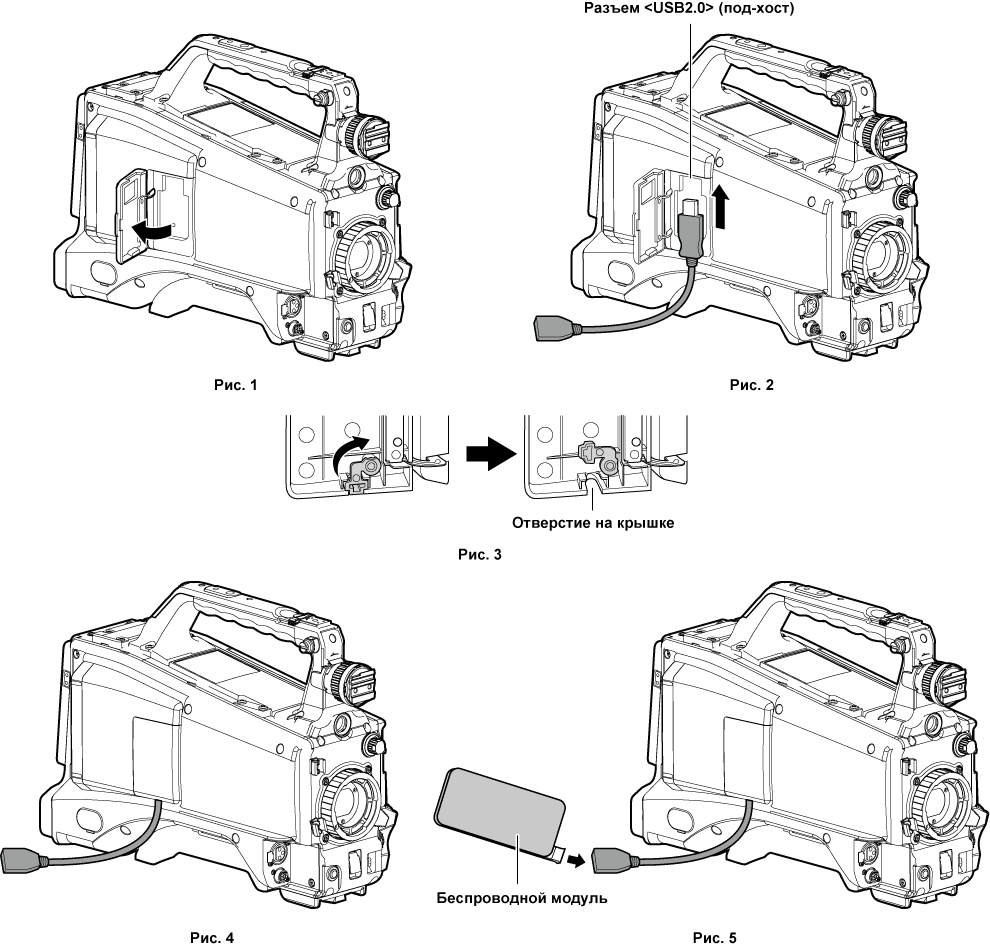 Разъем <USB2.0> (под-хост)

Рис. 1

Рис. 2

Отверстие на крышке

Рис. 3

Беспроводной модуль

Рис. 4

Рис. 5