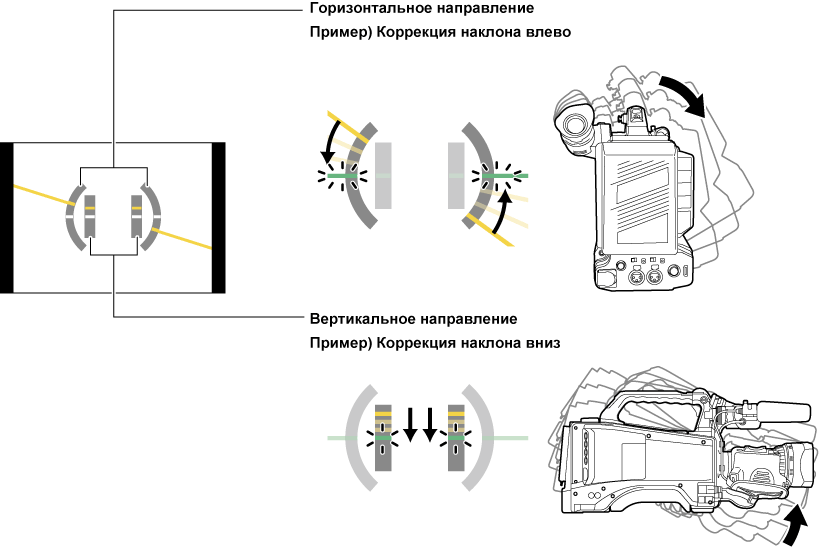 Горизонтальное направление
Пример) Коррекция наклона влево

Вертикальное направление
Пример) Коррекция наклона вниз