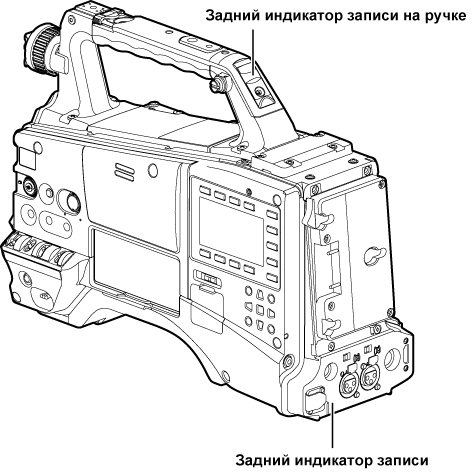 Задний индикатор записи на ручке

Задний индикатор записи