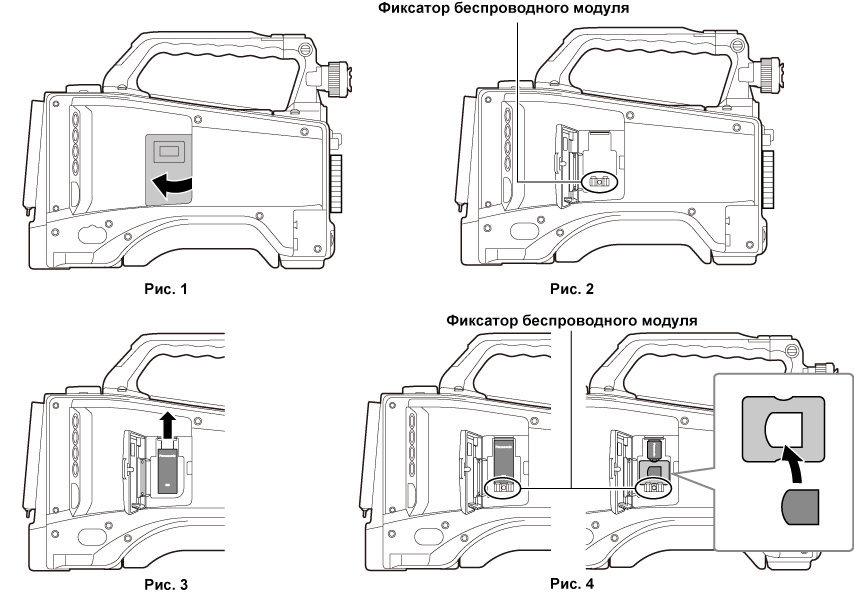 Фиксатор беспроводного модуля

Рис. 1

Рис. 2

Фиксатор беспроводного модуля

Рис. 3

Рис. 4