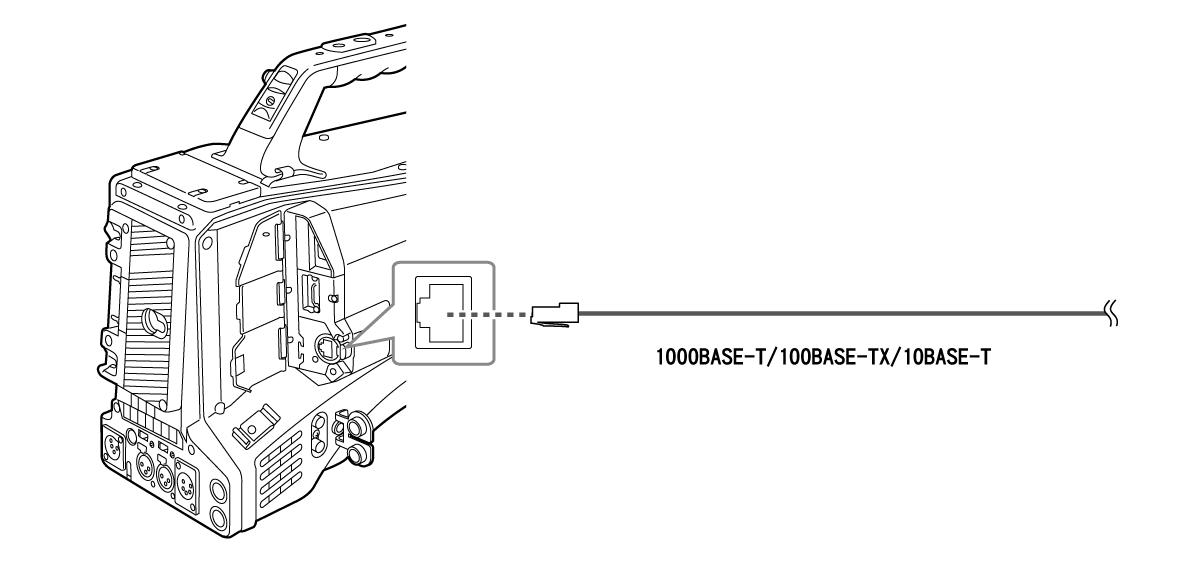 1000BASE-T/100BASE-TX/10BASE-T