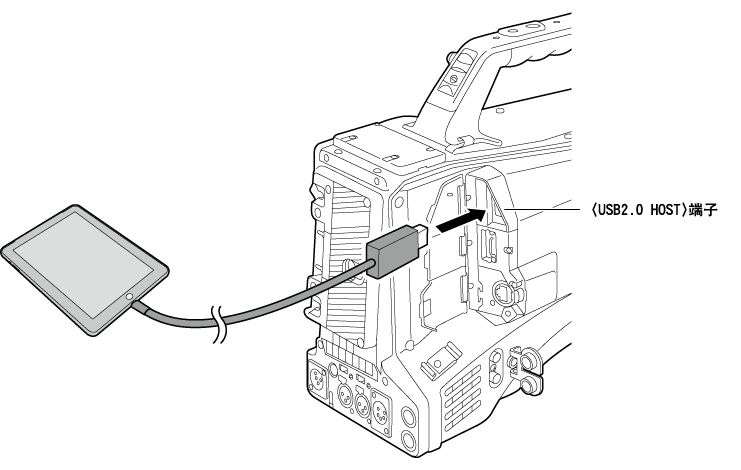 〈USB2.0 HOST〉端子