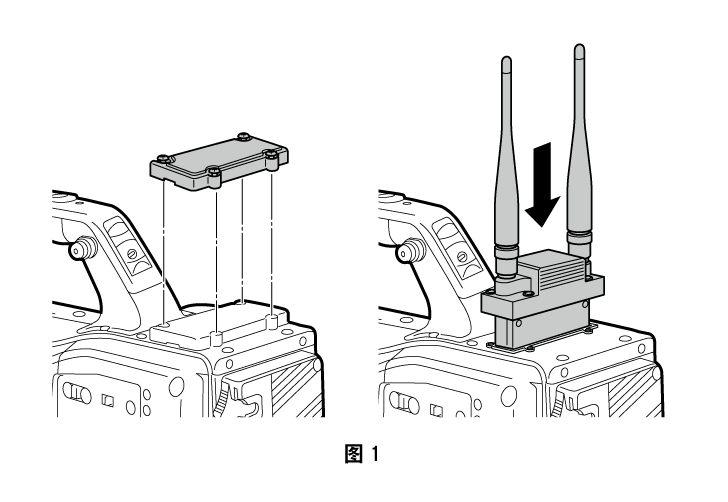 图 1