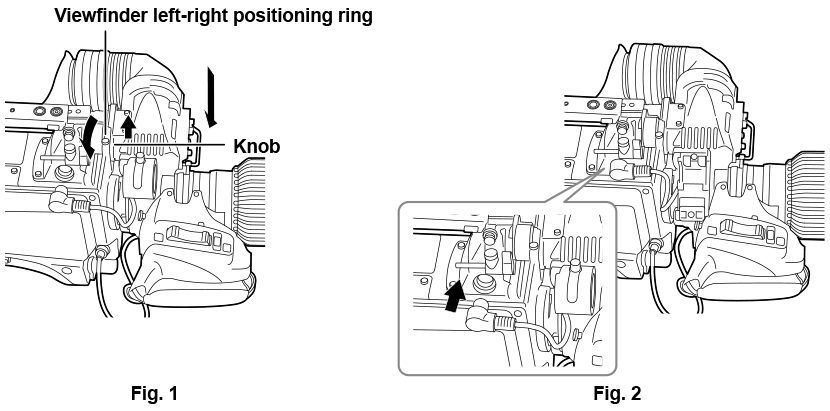 Viewfinder left-right positioning ring

Knob

Fig. 1

Fig. 2