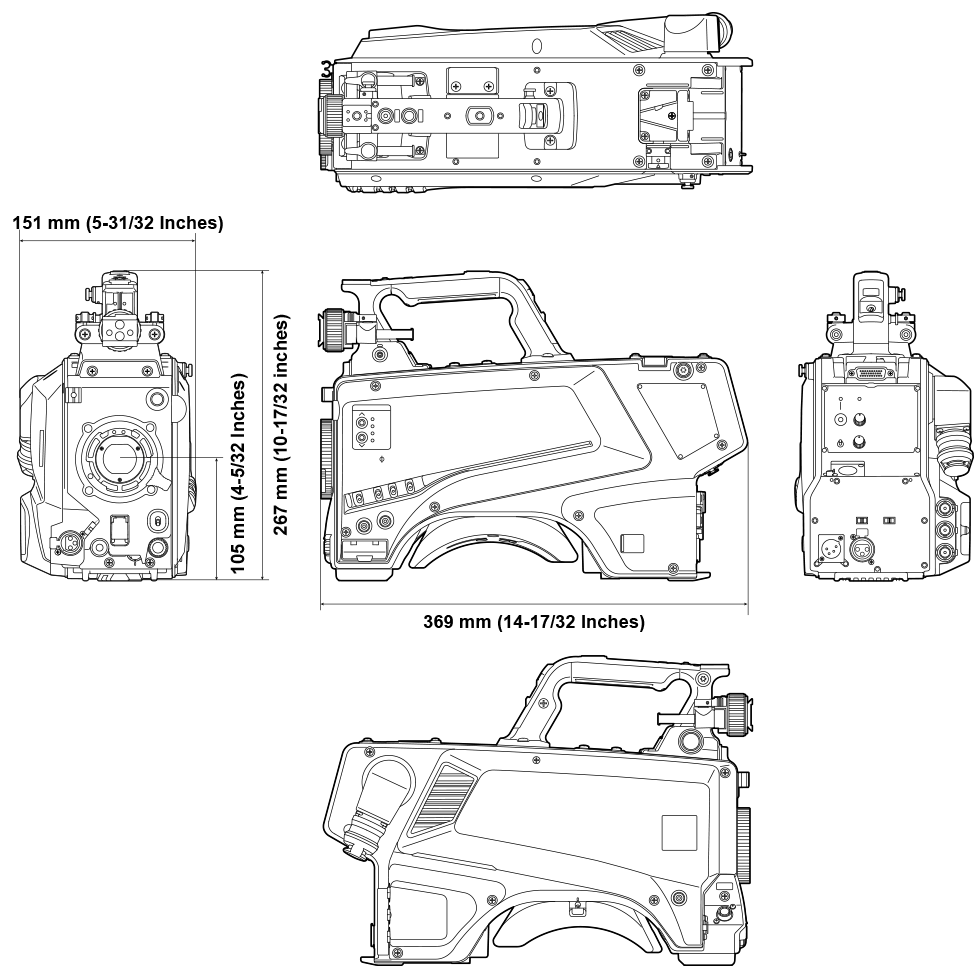 151 mm (5-31/32 Inches)

105 mm (4-5/32 Inches)

267 mm (10-17/32 inches)

369 mm (14-17/32 Inches)