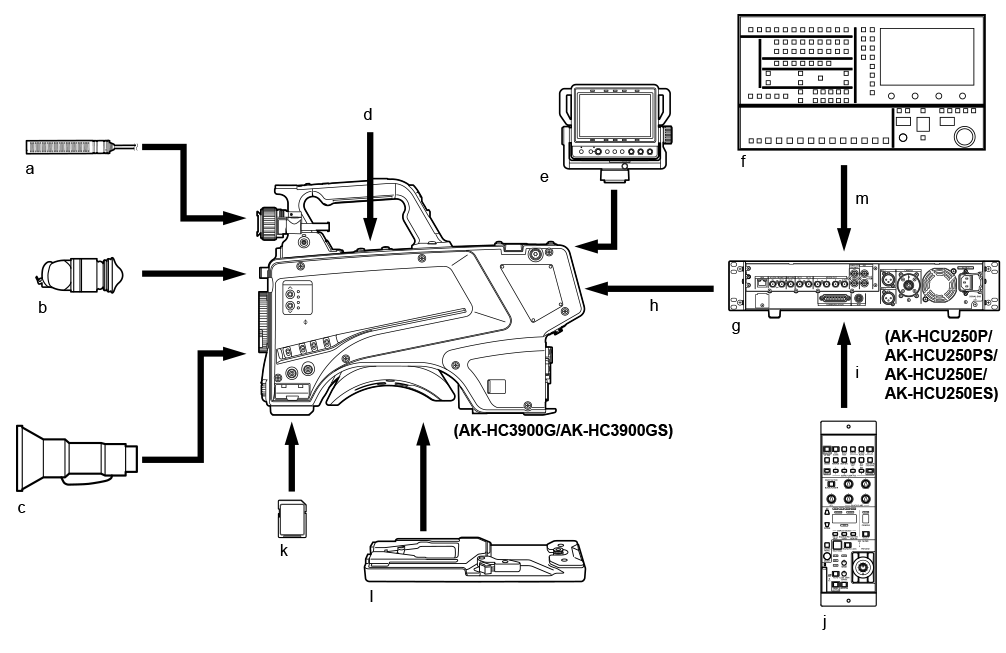 a

b

c

d

e

f

m

h

g

(AK-HCU250P/
AK-HCU250PS/
AK-HCU250E/
AK-HCU250ES)

i

(AK-HC3900G/AK-HC3900GS)

k

l

j